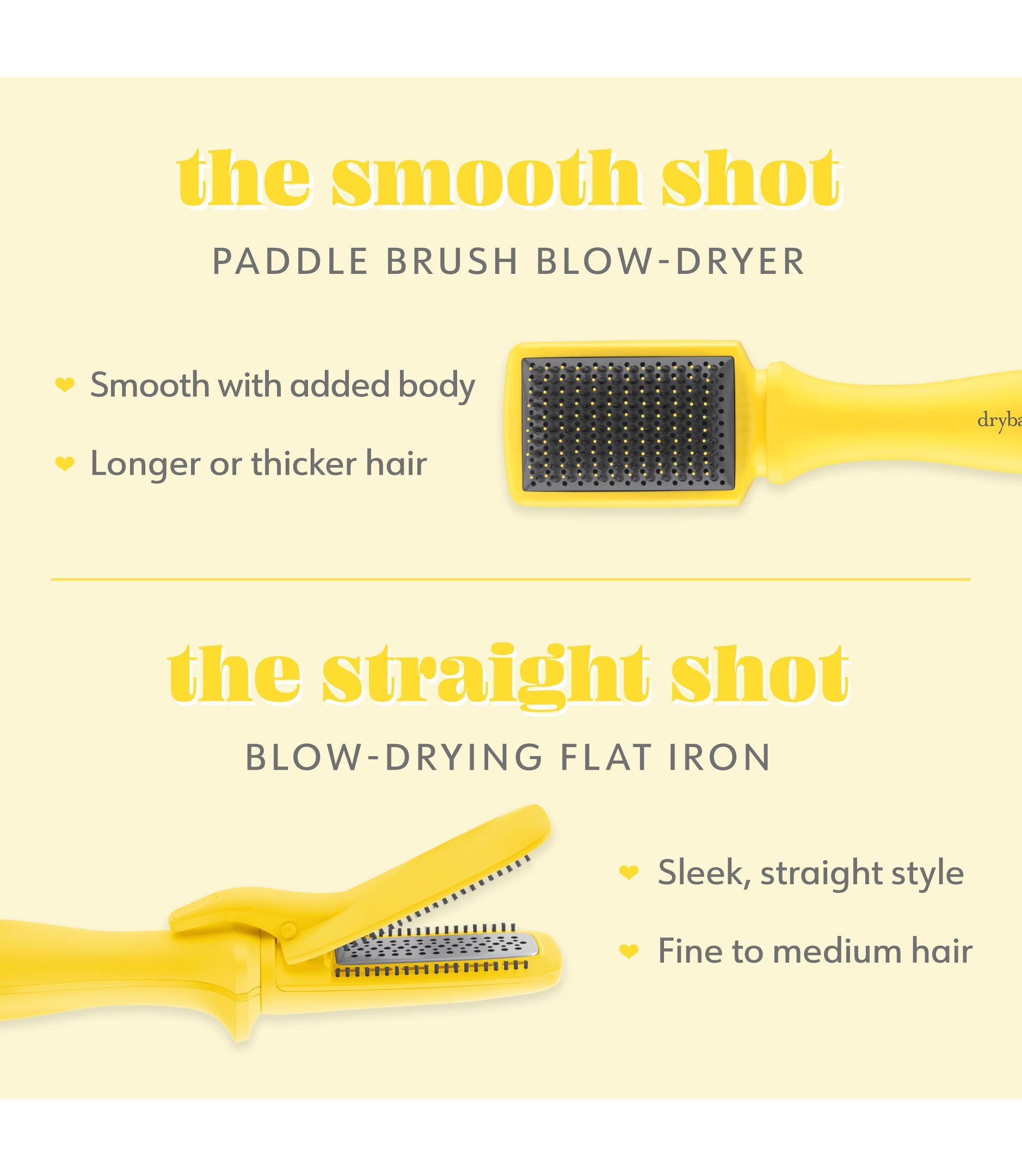 the smooth shot

PADDLE BRUSH BLOW-DRYER

Smooth with added body

Longer or thicker hair

dryba

the straight shot

BLOW-DRYING FLAT IRON

Sleek, straight style

Fine to medium hair