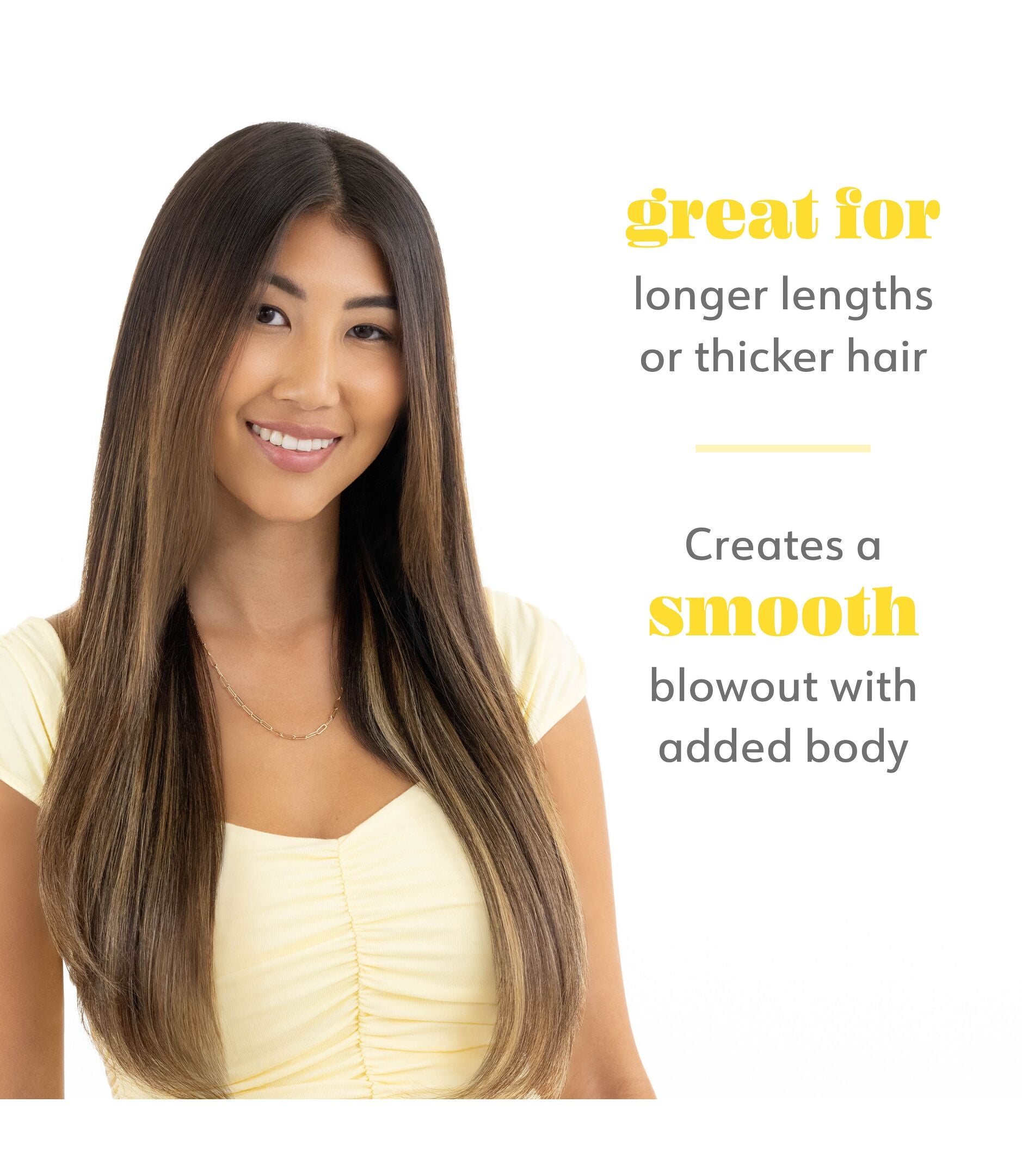 great for
longer lengths or thicker hair

Creates a smooth blowout with added body