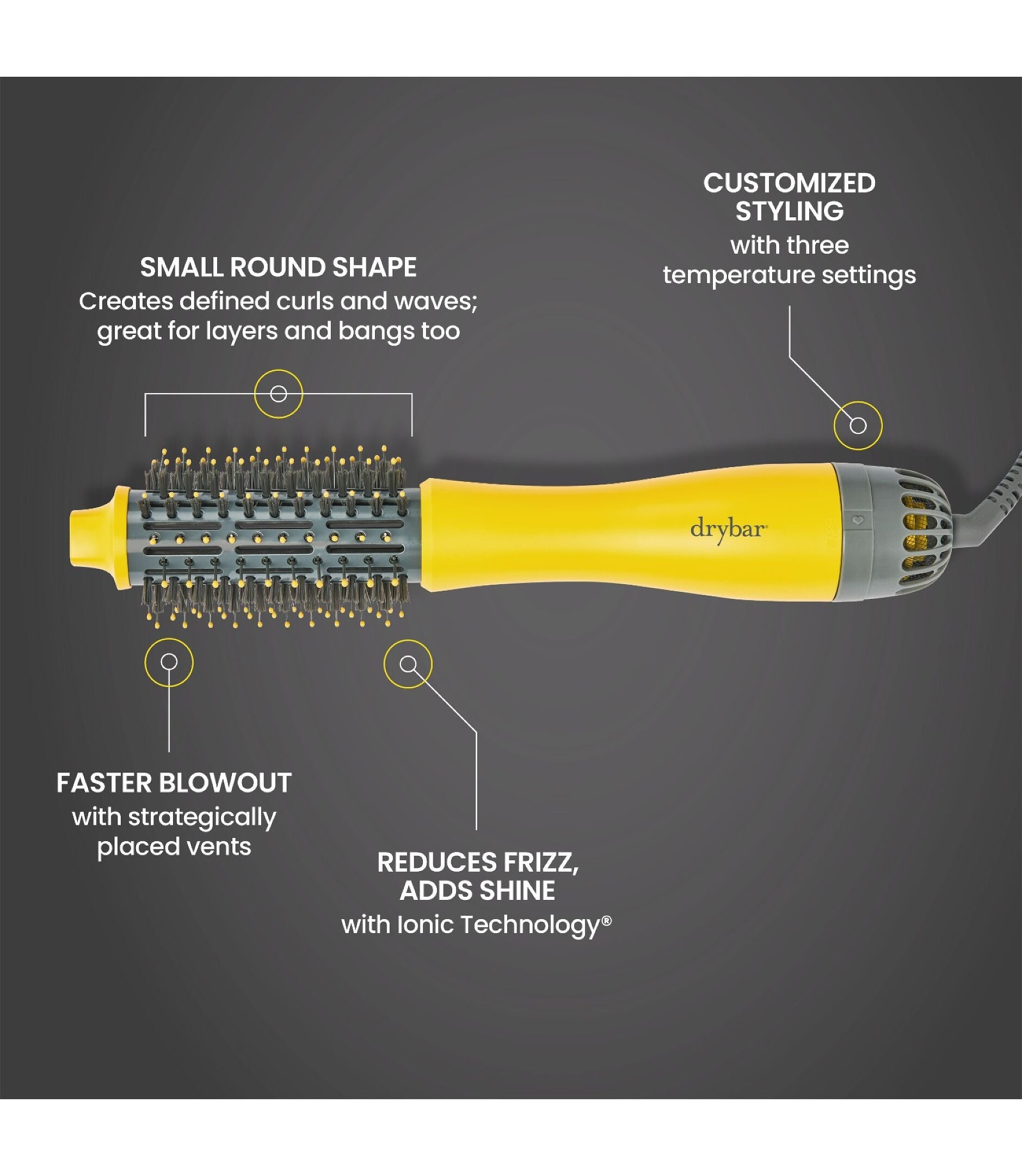 CUSTOMIZED STYLING
with three temperature settings

SMALL ROUND SHAPE
Creates defined curls and waves; great for layers and bangs too

drybar

FASTER BLOWOUT
with strategically placed vents

REDUCES FRIZZ, ADDS SHINE
with Ionic Technology®