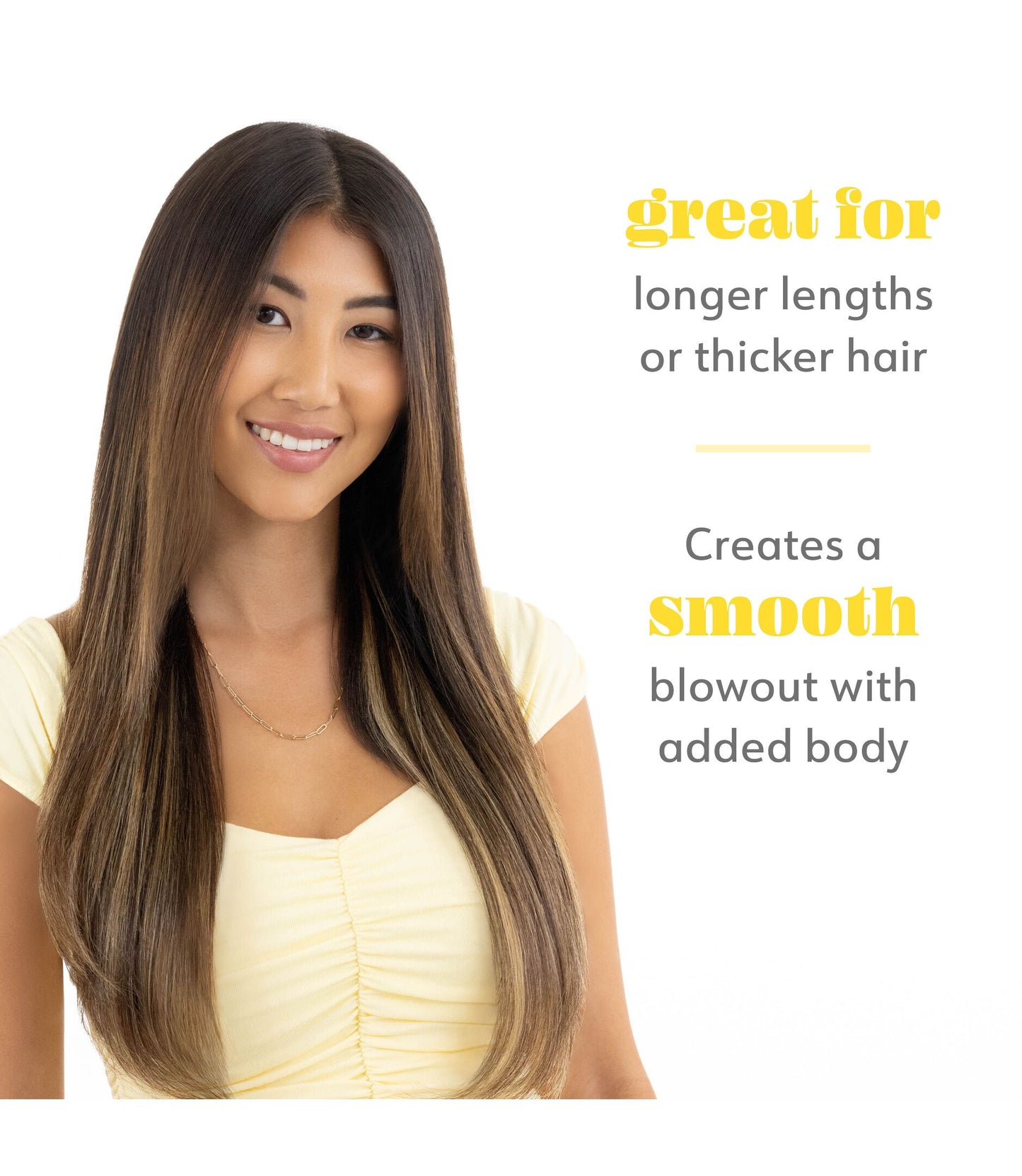 great for
longer lengths or thicker hair

Creates a smooth blowout with added body